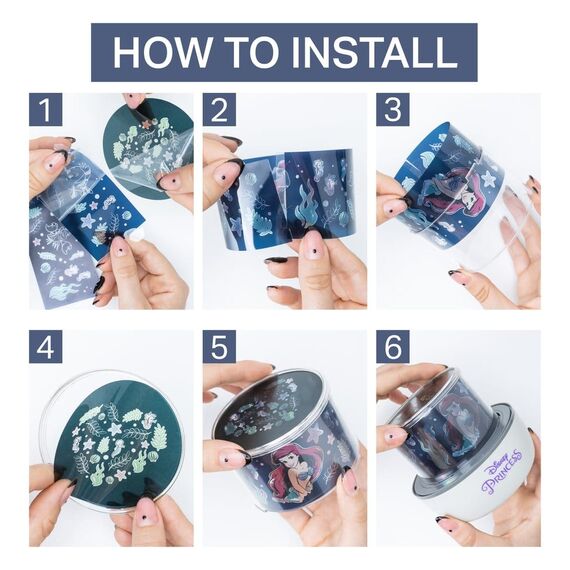 HOW TO INSTALL

1

2

3

4

5

6

Disney PRINCESS