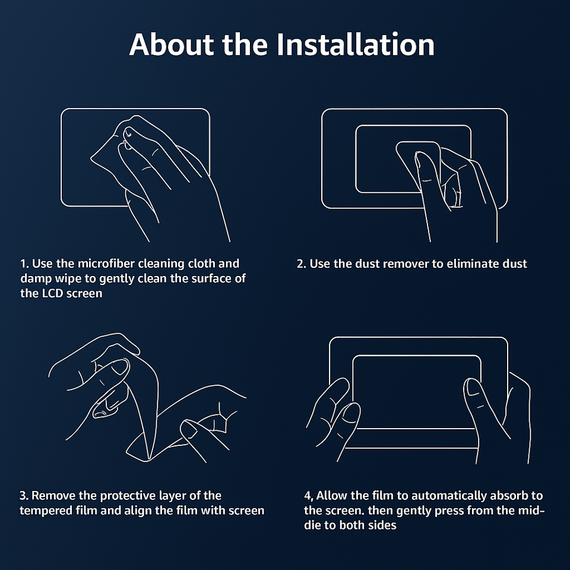 About the Installation

1. Use the microfiber cleaning cloth and damp wipe to gently clean the surface of the LCD screen

2. Use the dust remover to eliminate dust

3. Remove the protective layer of the tempered film and align the film with screen

4, Allow the film to automatically absorb to the screen. then gently press from the middie to both sides